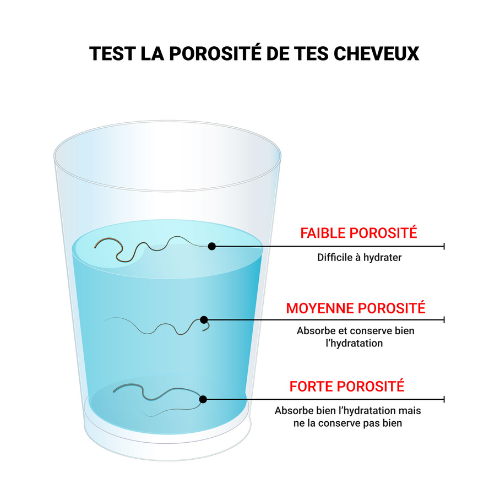 TEST LA POROSITÉ DE TES CHEVEUX

FAIBLE POROSITÉ

Difficile à hydrater

MOYENNE POROSITÉ

Absorbe et conserve bien l'hydratation

FORTE POROSITÉ

Absorbe bien l'hydratation mais ne la conserve pas bien